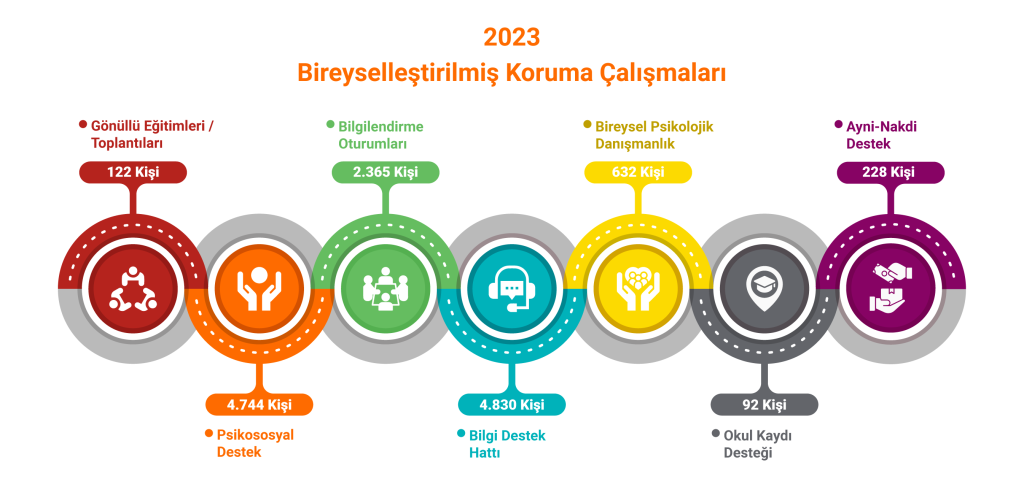 2023
Bireyselleştirilmiş Koruma Çalışmaları

Gönüllü Eğitimleri / Toplantıları
122 Kişi

Bilgilendirme Oturumları
2.365 Kişi

Bireysel Psikolojik Danışmanlık
632 Kişi

Ayni-Nakdi Destek
228 Kişi

4.744 Kişi
Psikososyal Destek

4.830 Kişi
Bilgi Destek Hattı

92 Kişi
Okul Kaydı Desteği